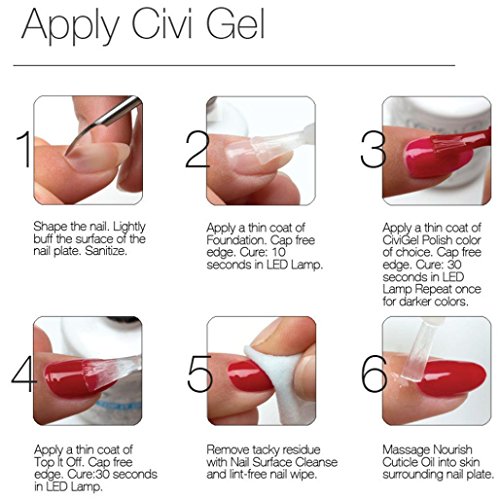 Apply Civi Gel

1

Shape the nail. Lightly buff the surface of the nail plate. Sanitize.

2

Apply a thin coat of Foundation. Cap free edge. Cure: 10 seconds in LED Lamp.

3

Apply a thin coat of CiviGel Polish color of choice. Cap free edge. Cure: 30 seconds in LED Lamp Repeat once for darker colors.

4

Apply a thin coat of Top It Off. Cap free edge. Cure:30 seconds in LED Lamp.

5

Remove tacky residue with Nail Surface Cleanse and lint-free nail wipe.

6

Massage Nourish Cuticle Oil into skin surrounding nail plate.