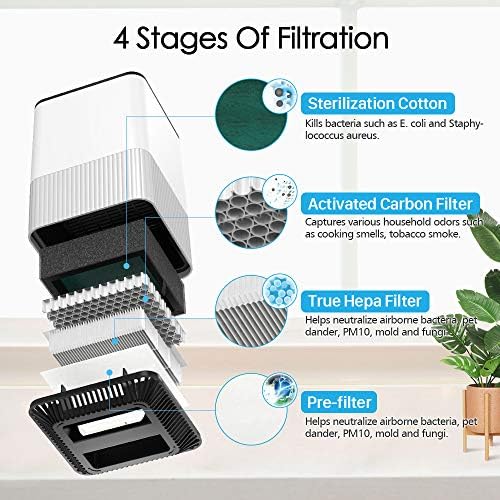 4 Stages Of Filtration

Sterilization Cotton

Kills bacteria such as E. coli and Staphylococcus aureus.

Activated Carbon Filter

Captures various household odors such as cooking smells, tobacco smoke.

True Hepa Filter

Helps neutralize airborne bacteria, pet dander, PM10, mold and fungi.

Pre-filter

Helps neutralize airborne bacteria, pet dander, PM10, mold and fungi.