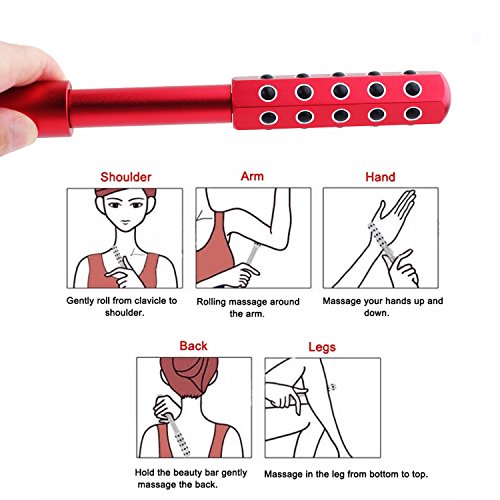 Shoulder

Gently roll from clavicle to shoulder.

Arm

Rolling massage around the arm.

Hand

Massage your hands up and down.

Back

Hold the beauty bar gently massage the back.

Legs

Massage in the leg from bottom to top.