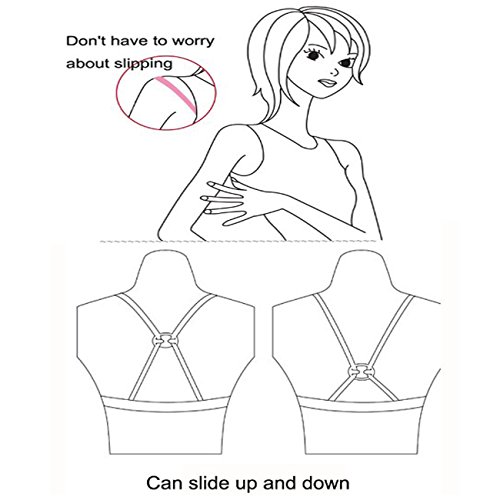 Don't have to worry about slipping

Can slide up and down