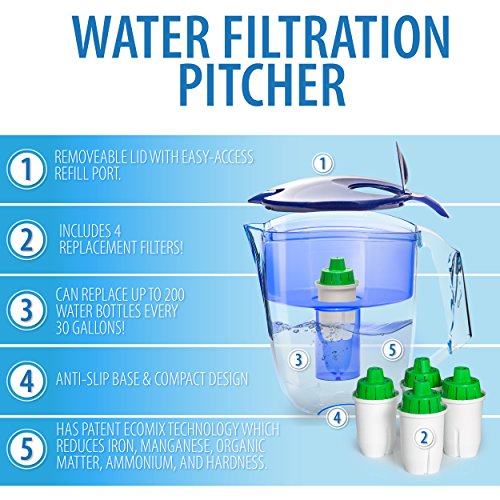 WATER FILTRATION PITCHER

1 REMOVEABLE LID WITH EASY-ACCESS REFILL PORT.

2 INCLUDES 4 REPLACEMENT FILTERS!

3 CAN REPLACE UP TO 200 WATER BOTTLES EVERY 30 GALLONS!

4 ANTI-SLIP BASE & COMPACT DESIGN

5 HAS PATENT ECOMIX TECHNOLOGY WHICH REDUCES IRON, MANGANESE, ORGANIC MATTER, AMMONIUM, AND HARDNESS.

1

3

5

4

2