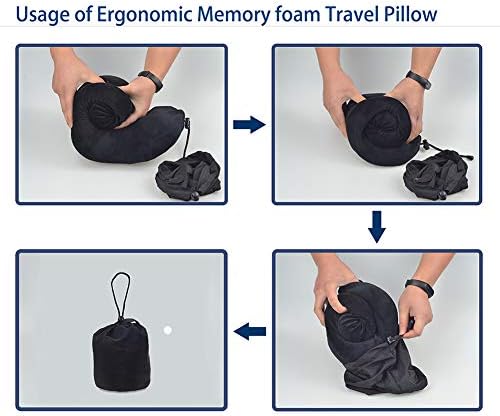 Usage of Ergonomic Memory foam Travel Pillow