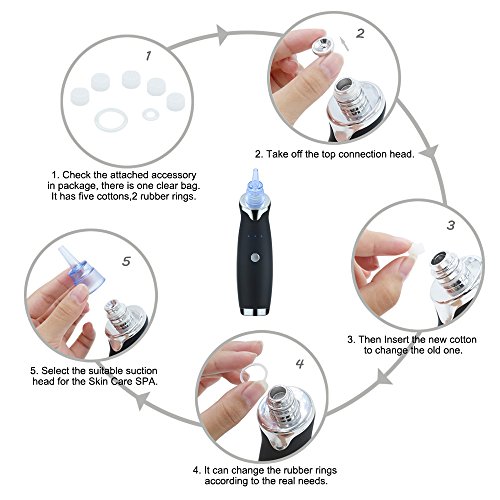 1

1. Check the attached accessory in package, there is one clear bag. It has five cottons,2 rubber rings.

2

2. Take off the top connection head.

3

3. Then Insert the new cotton to change the old one.

4

4. It can change the rubber rings according to the real needs.

5

5. Select the suitable suction head for the Skin Care SPA.