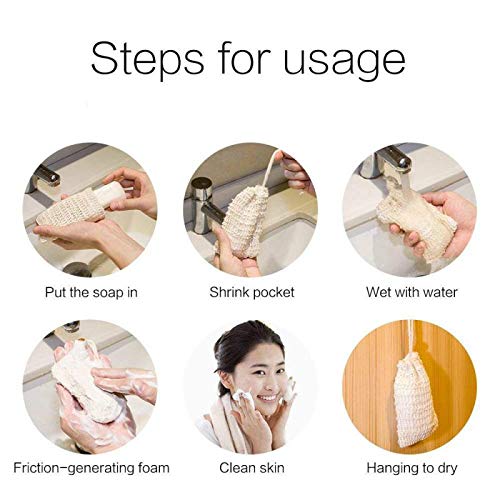 Steps for usage

Put the soap in

Shrink pocket

Wet with water

Friction-generating foam

Clean skin

Hanging to dry