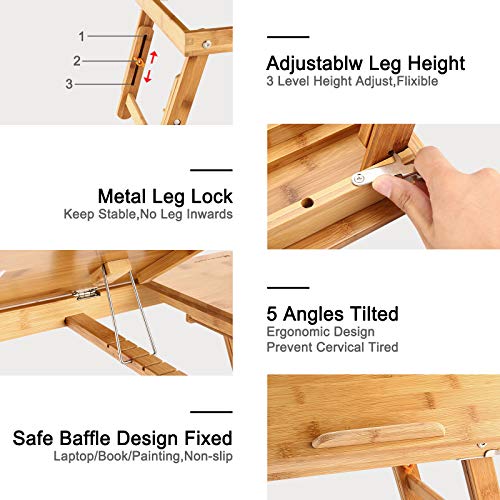 1
2
3

Adjustablw Leg Height
3 Level Height Adjust,Flixible

Metal Leg Lock
Keep Stable,No Leg Inwards

5 Angles Tilted
Ergonomic Design
Prevent Cervical Tired

Safe Baffle Design Fixed
Laptop/Book/Painting,Non-slip