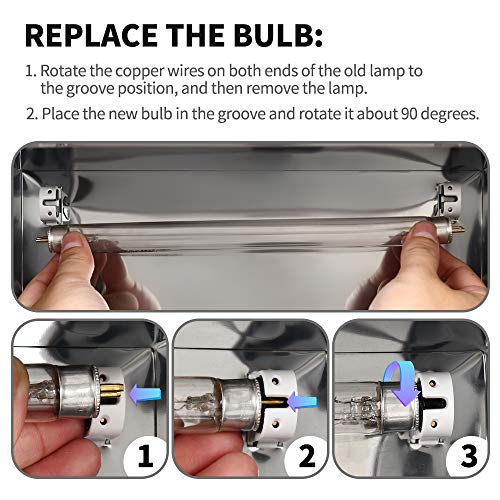 REPLACE THE BULB:

1. Rotate the copper wires on both ends of the old lamp to the groove position, and then remove the lamp.

2. Place the new bulb in the groove and rotate it about 90 degrees.

1

2

3