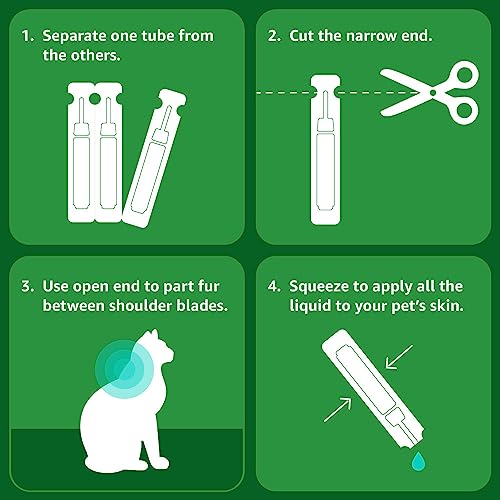 1. Separate one tube from the others.

2. Cut the narrow end.

3. Use open end to part fur between shoulder blades.

4. Squeeze to apply all the liquid to your pet's skin.