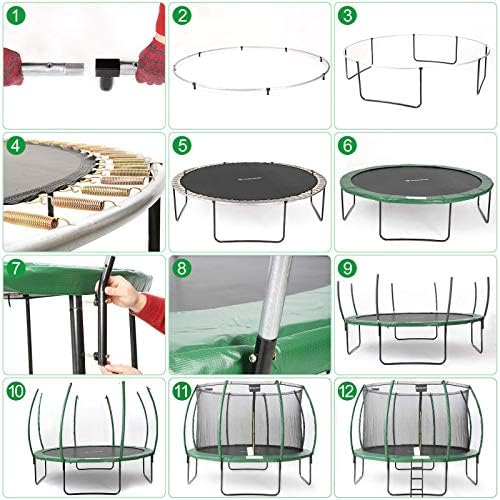 1
2
3
4
5
6
7
8
9
10
11
12