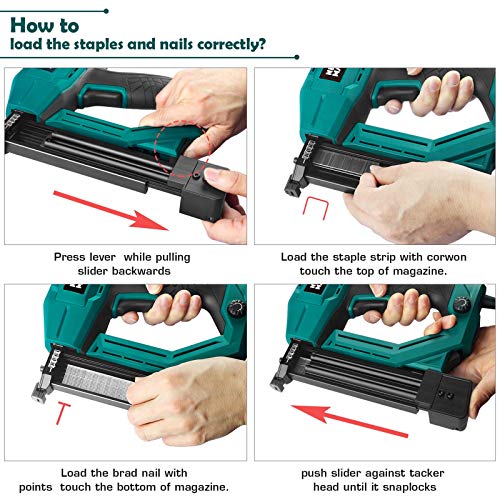 How to
load the staples and nails correctly?

Press lever while pulling slider backwards

Load the staple strip with corwon touch the top of magazine.

Load the brad nail with points touch the bottom of magazine.

push slider against tacker head until it snaplocks