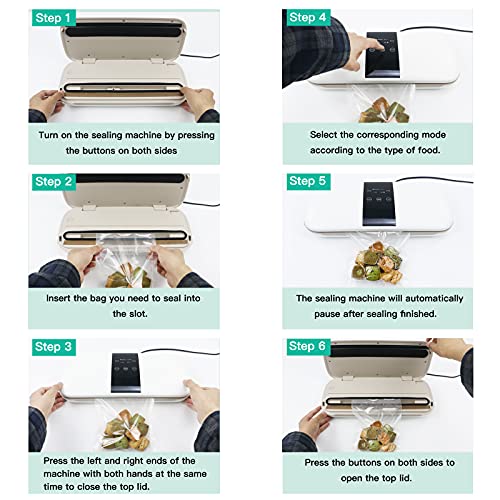 Step 1

Turn on the sealing machine by pressing the buttons on both sides

Step 2

Insert the bag you need to seal into the slot.

Step 3

Press the left and right ends of the machine with both hands at the same time to close the top lid.

Step 4

Select the corresponding mode according to the type of food.

Step 5

The sealing machine will automatically pause after sealing finished.

Step 6

Press the buttons on both sides to open the top lid.