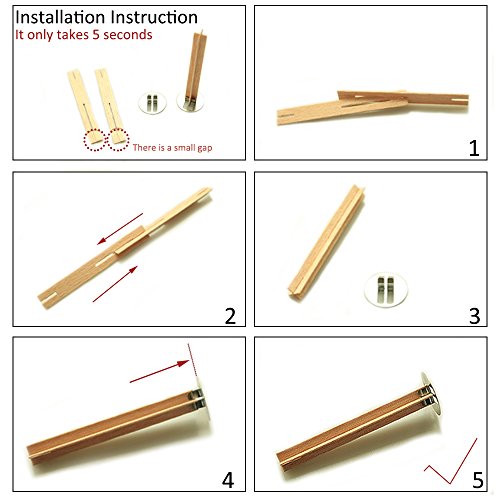 Installation Instruction
It only takes 5 seconds

There is a small gap

1

2

3

4

5