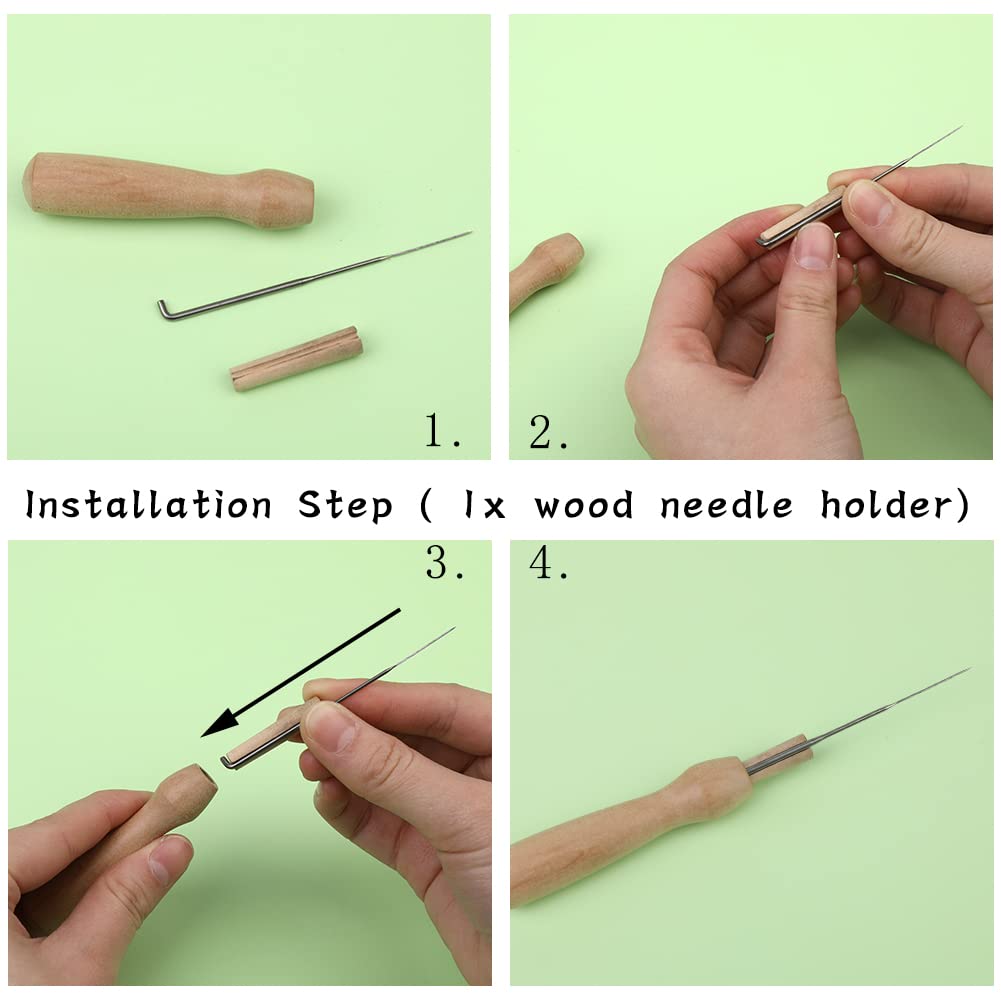 1.

2.

Installation Step ( 1x wood needle holder)

3.

4.