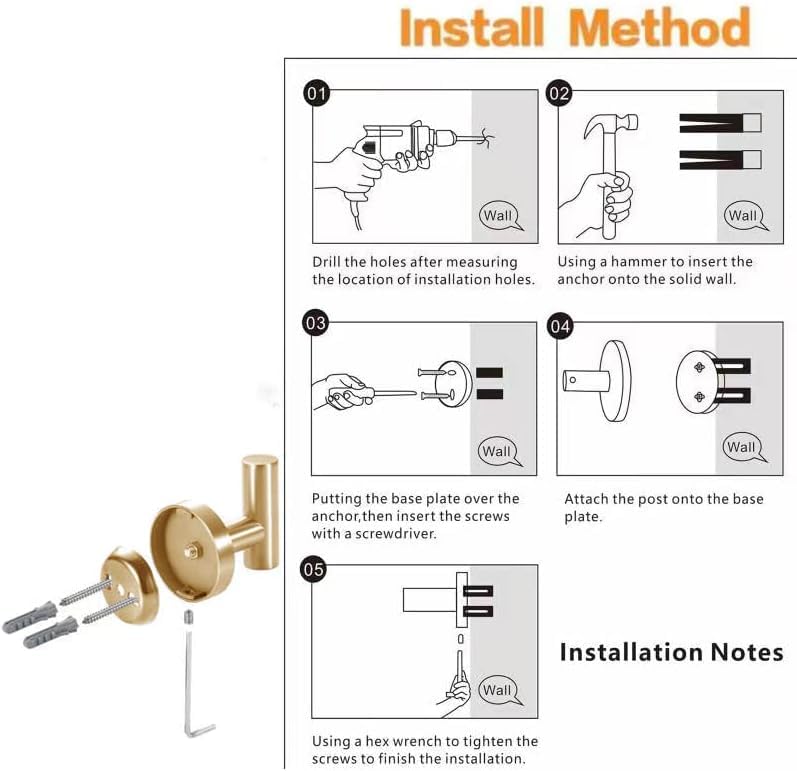 Install Method

01

Wall

Drill the holes after measuring the location of installation holes.

02

Wall

Using a hammer to insert the anchor onto the solid wall.

03

Wall

Putting the base plate over the anchor,then insert the screws with a screwdriver.

04

Wall

Attach the post onto the base plate.

05

Wall

Using a hex wrench to tighten the screws to finish the installation.

Installation Notes