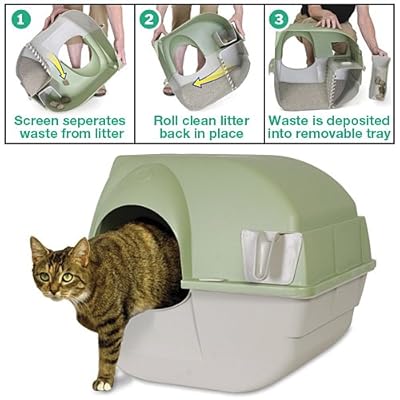 1
Screen seperates waste from litter

2
Roll clean litter back in place

3
Waste is deposited into removable tray