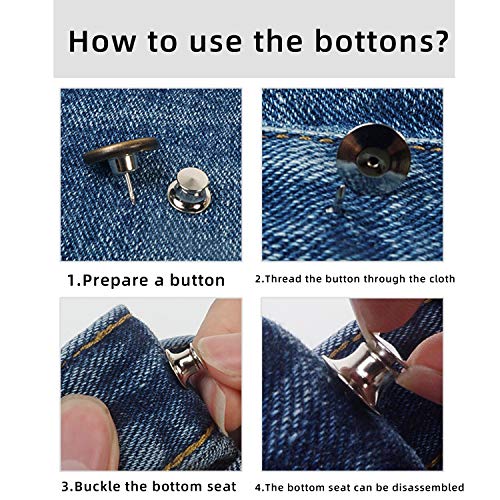 How to use the bottons?

1.Prepare a button

2.Thread the button through the cloth

3.Buckle the bottom seat

4.The bottom seat can be disassembled