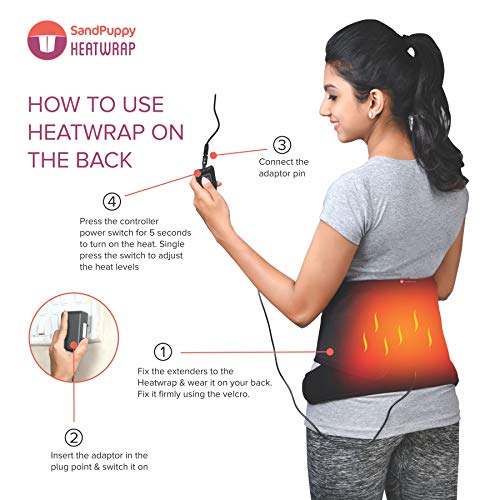 SandPuppy
HEATWRAP

HOW TO USE HEATWRAP ON THE BACK

3
Connect the adaptor pin

4
Press the controller power switch for 5 seconds to turn on the heat. Single press the switch to adjust the heat levels

1
Fix the extenders to the Heatwrap & wear it on your back. Fix it firmly using the velcro.

2
Insert the adaptor in the plug point & switch it on