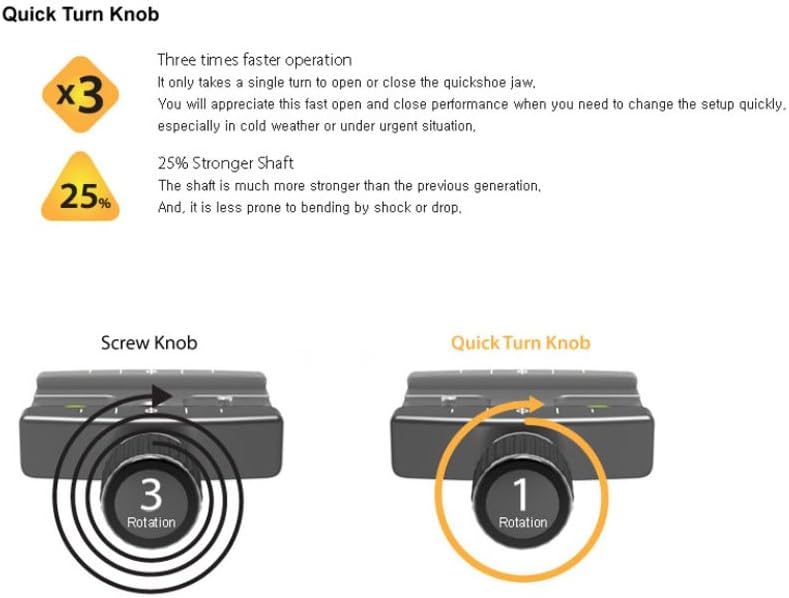 Quick Turn Knob

x3

Three times faster operation
It only takes a single turn to open or close the quickshoe jaw,
You will appreciate this fast open and close performance when you need to change the setup quickly, especially in cold weather or under urgent situation,

25%

25% Stronger Shaft
The shaft is much more stronger than the previous generation,
And, it is less prone to bending by shock or drop,

Screw Knob

3
Rotation

Quick Turn Knob

1
Rotation