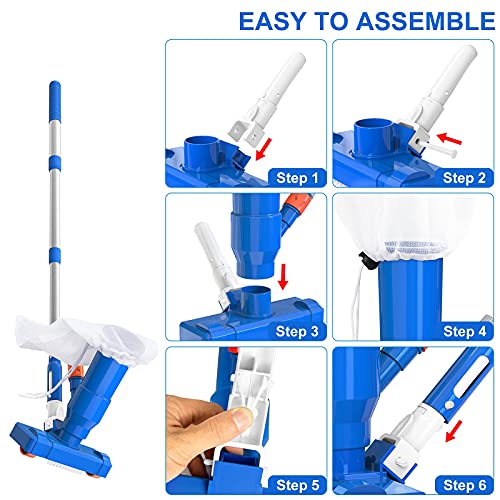 EASY TO ASSEMBLE

Step 1

Step 2

Step 3

Step 4

Step 5

Step 6