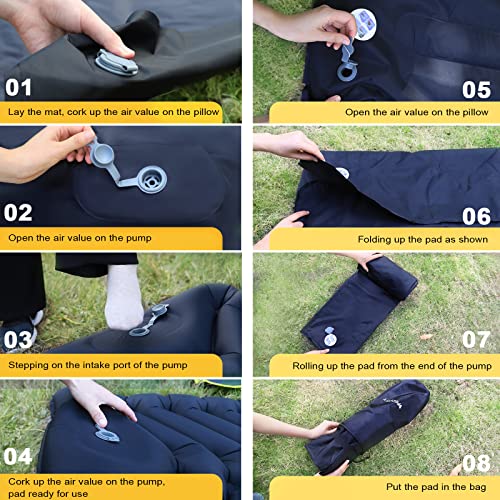 01
Lay the mat, cork up the air value on the pillow

02
Open the air value on the pump

03
Stepping on the intake port of the pump

04
Cork up the air value on the pump, pad ready for use

05
Open the air value on the pillow

06
Folding up the pad as shown

07
Rolling up the pad from the end of the pump

08
Put the pad in the bag