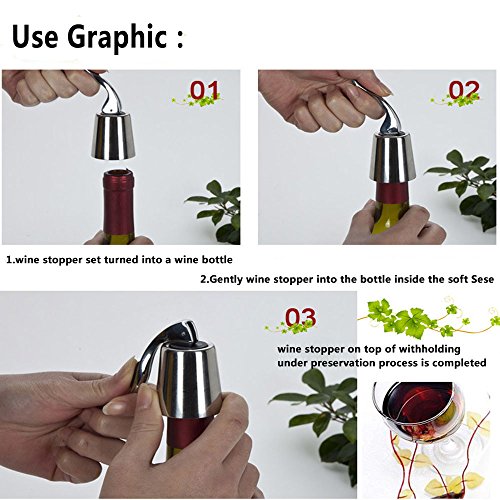 Use Graphic :

01

02

1.wine stopper set turned into a wine bottle

2.Gently wine stopper into the bottle inside the soft Sese

03

wine stopper on top of withholding under preservation process is completed