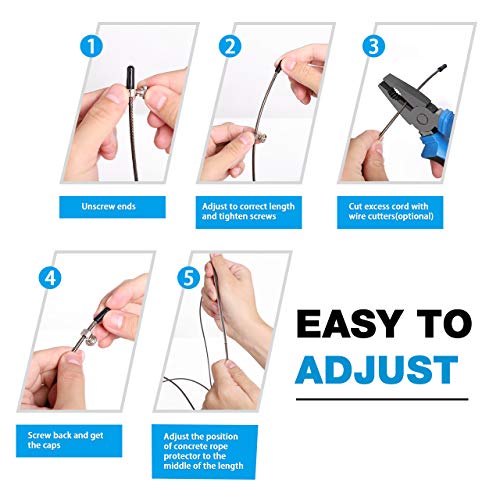 1

Unscrew ends

2

Adjust to correct length and tighten screws

3

Cut excess cord with wire cutters(optional)

4

Screw back and get the caps

5

Adjust the position of concrete rope protector to the middle of the length

EASY TO ADJUST