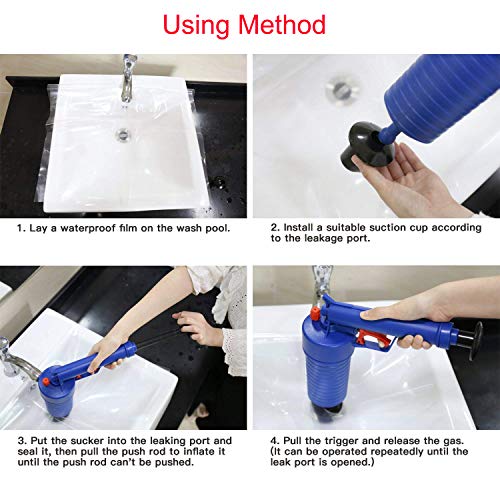 Using Method

1. Lay a waterproof film on the wash pool.

2. Install a suitable suction cup according to the leakage port.

3. Put the sucker into the leaking port and seal it, then pull the push rod to inflate it until the push rod can't be pushed.

4. Pull the trigger and release the gas. (It can be operated repeatedly until the leak port is opened.)