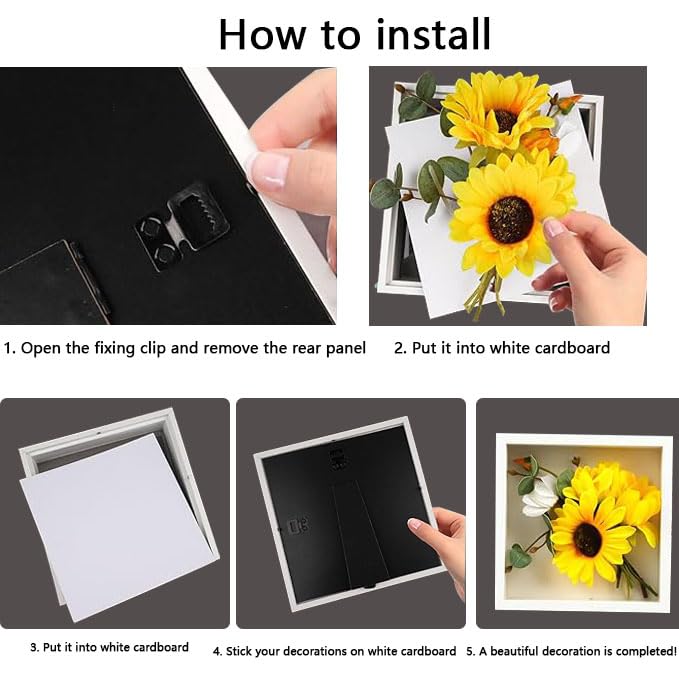 How to install

1. Open the fixing clip and remove the rear panel

2. Put it into white cardboard

3. Put it into white cardboard

4. Stick your decorations on white cardboard

5. A beautiful decoration is completed!