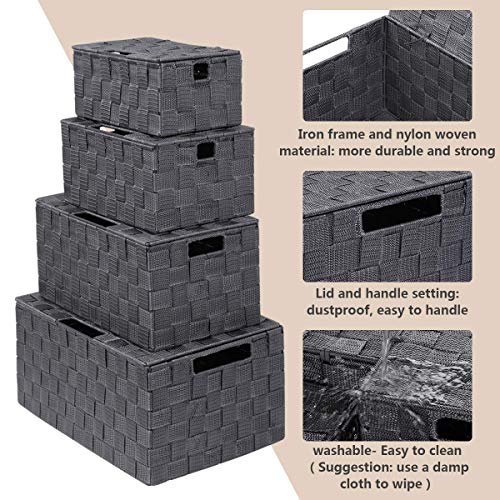 Iron frame and nylon woven material: more durable and strong

Lid and handle setting: dustproof, easy to handle

washable- Easy to clean ( Suggestion: use a damp cloth to wipe )