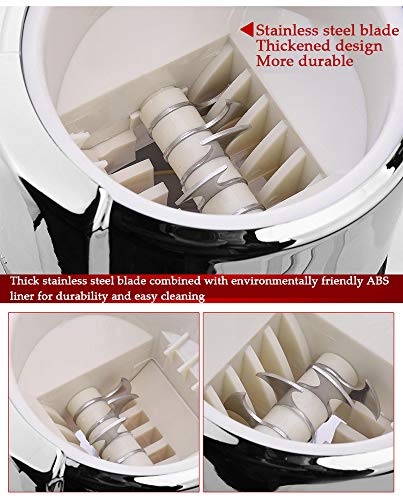 Stainless steel blade
Thickened design
More durable

Thick stainless steel blade combined with environmentally friendly ABS liner for durability and easy cleaning