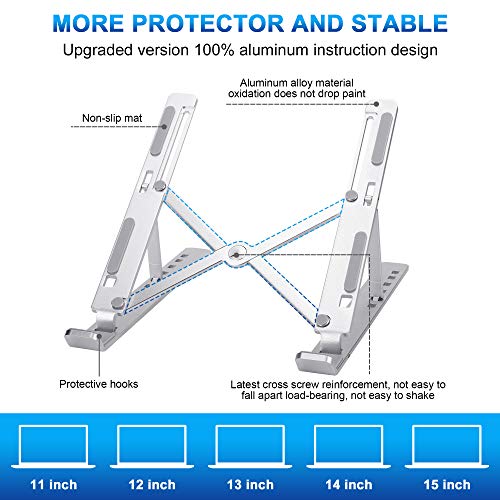 MORE PROTECTOR AND STABLE

Upgraded version 100% aluminum instruction design

Aluminum alloy material oxidation does not drop paint

Non-slip mat

Protective hooks

Latest cross screw reinforcement, not easy to fall apart load-bearing, not easy to shake

11 inch

12 inch

13 inch

14 inch

15 inch