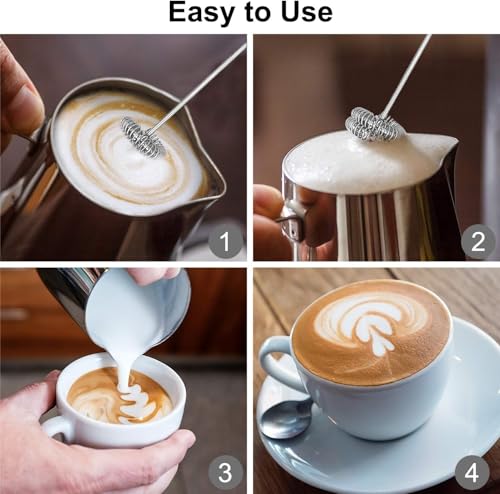 Easy to Use

1

2

3

4