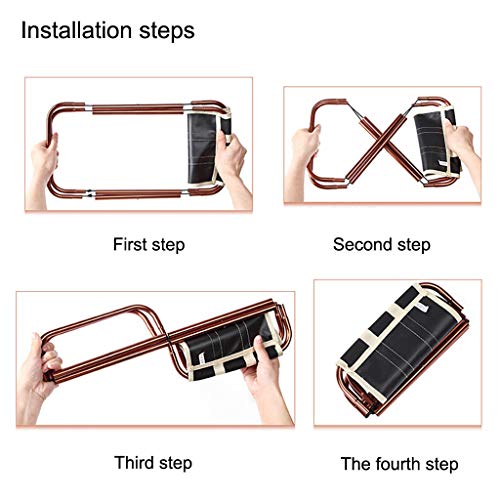 Installation steps

First step

Second step

Third step

The fourth step