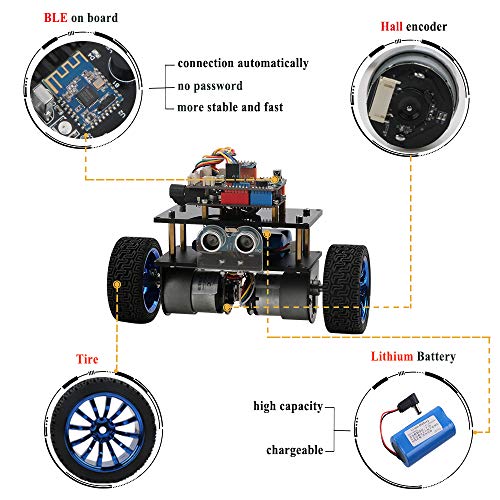 BLE on board

connection automatically
no password
more stable and fast

Hall encoder

Tire

Lithium Battery

high capacity
chargeable