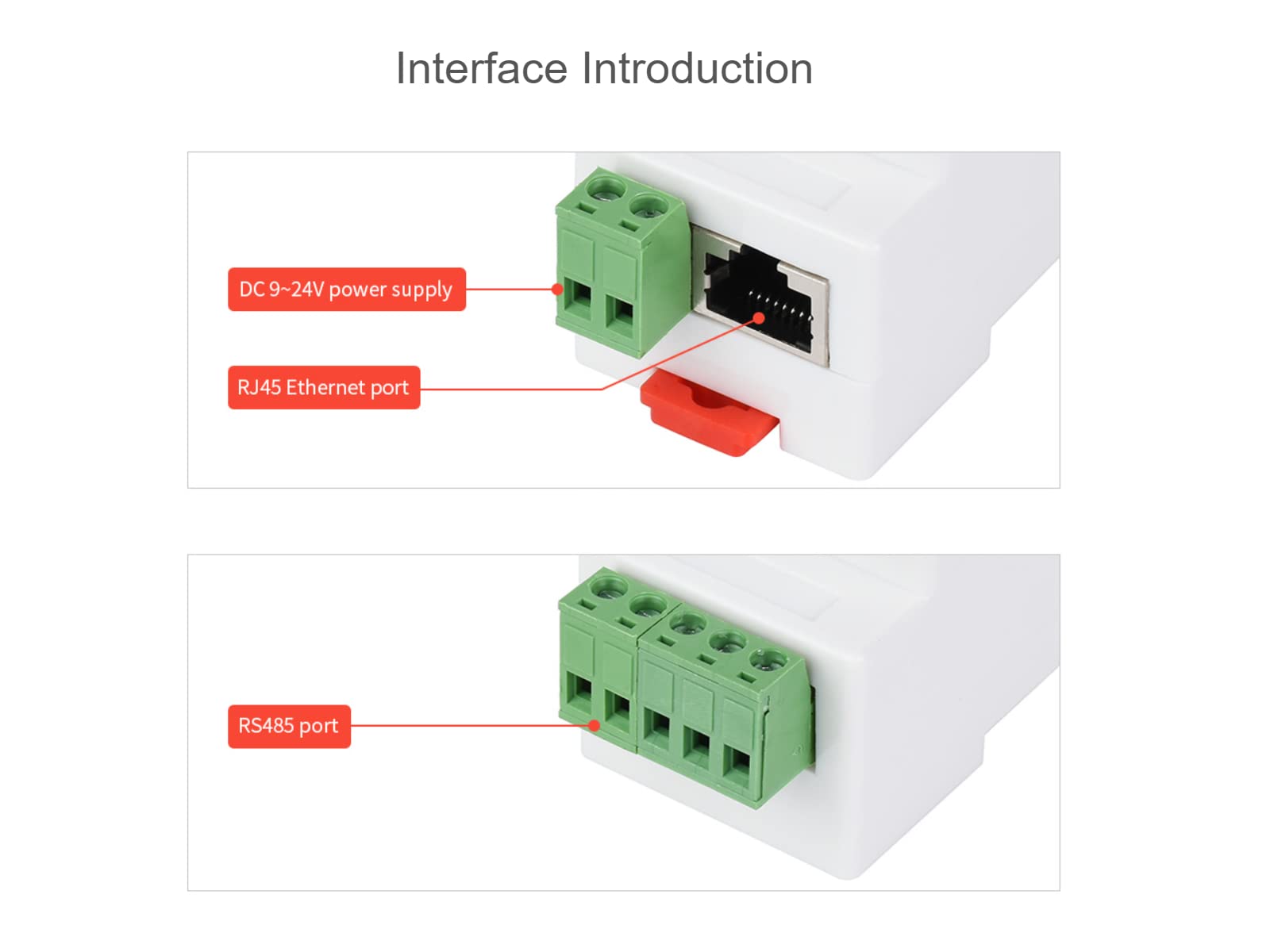 Interface Introduction

DC 9~24V power supply

RJ45 Ethernet port

RS485 port