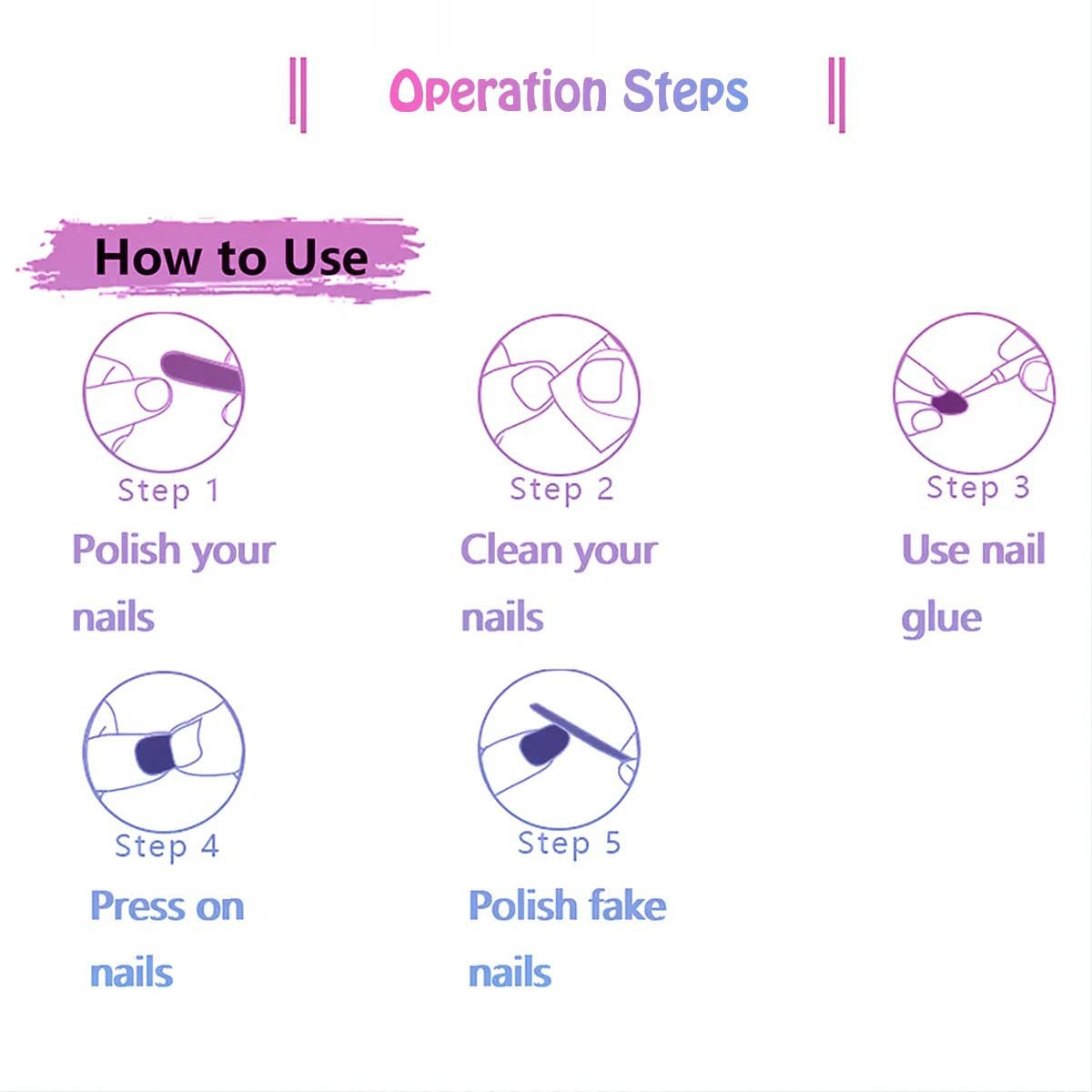 Operation Steps

How to Use

Step 1
Polish your nails

Step 2
Clean your nails

Step 3
Use nail glue

Step 4
Press on nails

Step 5
Polish fake nails