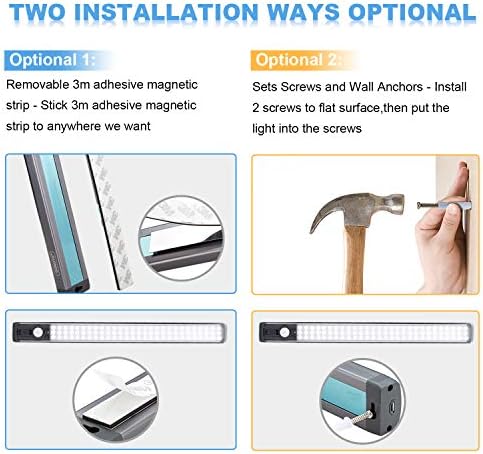 TWO INSTALLATION WAYS OPTIONAL

Optional 1:

Removable 3m adhesive magnetic strip - Stick 3m adhesive magnetic strip to anywhere we want

Optional 2:

Sets Screws and Wall Anchors - Install 2 screws to flat surface,then put the light into the screws