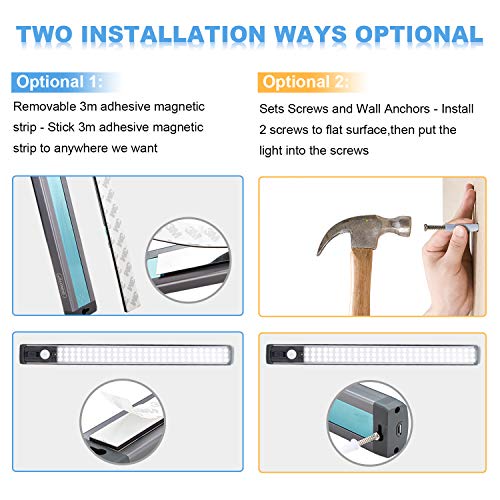 TWO INSTALLATION WAYS OPTIONAL

Optional 1:

Removable 3m adhesive magnetic strip - Stick 3m adhesive magnetic strip to anywhere we want

Optional 2:

Sets Screws and Wall Anchors - Install 2 screws to flat surface,then put the light into the screws