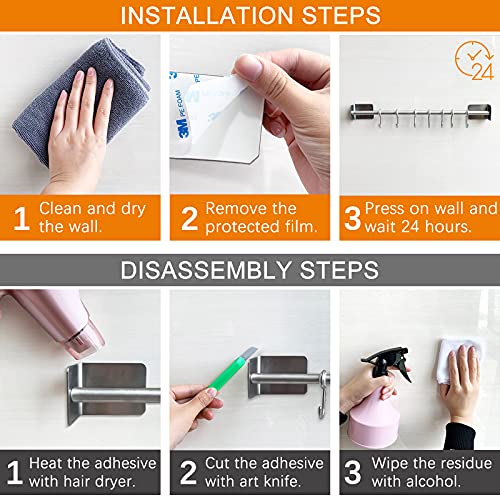 INSTALLATION STEPS

3M PE FOAM

24

1 Clean and dry the wall.

2 Remove the protected film.

3 Press on wall and wait 24 hours.

DISASSEMBLY STEPS

1 Heat the adhesive with hair dryer.

2 Cut the adhesive with art knife.

3 Wipe the residue with alcohol.