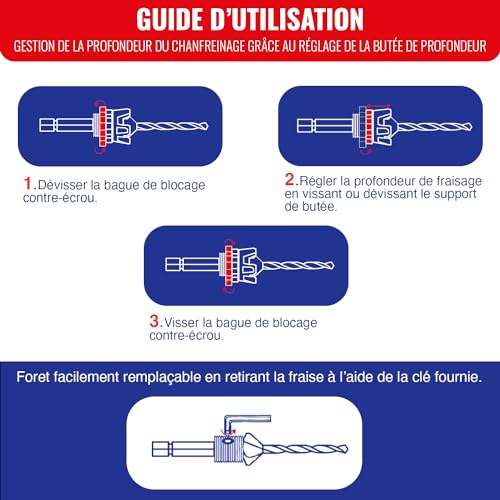 GUIDE D'UTILISATION
GESTION DE LA PROFONDEUR DU CHANFREINAGE GRÂCE AU RÉGLAGE DE LA BUTÉE DE PROFONDEUR

1.Dévisser la bague de blocage contre-écrou.

2.Régler la profondeur de fraisage en vissant ou dévissant le support de butée.

3.Visser la bague de blocage contre-écrou.

Foret facilement remplaçable en retirant la fraise à l'aide de la clé fournie.