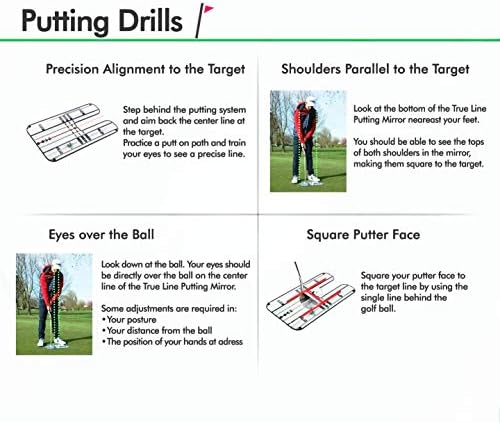 Putting Drills

Precision Alignment to the Target

Step behind the putting system and aim back the center line at the target.
Practice a putt on path and train your eyes to see a precise line.

Shoulders Parallel to the Target

Look at the bottom of the True Line Putting Mirror neareast your feet.

You should be able to see the tops of both shoulders in the mirror, making them square to the target.

Eyes over the Ball

Look down at the ball. Your eyes should be directly over the ball on the center line of the True Line Putting Mirror.

Some adjustments are required in:
• Your posture
• Your distance from the ball
• The position of your hands at adress

Square Putter Face

Square your putter face to the target line by using the single line behind the golf ball.