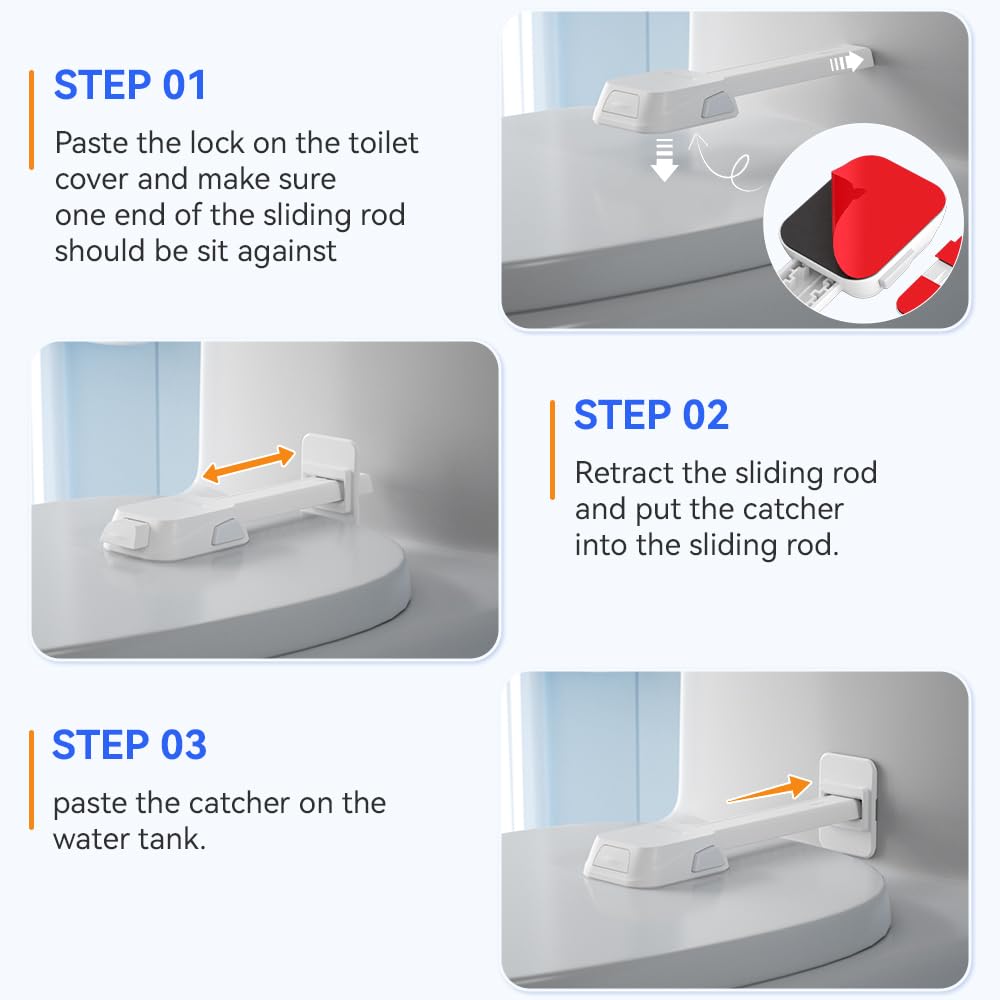 STEP 01

Paste the lock on the toilet cover and make sure one end of the sliding rod should be sit against

STEP 02

Retract the sliding rod and put the catcher into the sliding rod.

STEP 03

paste the catcher on the water tank.