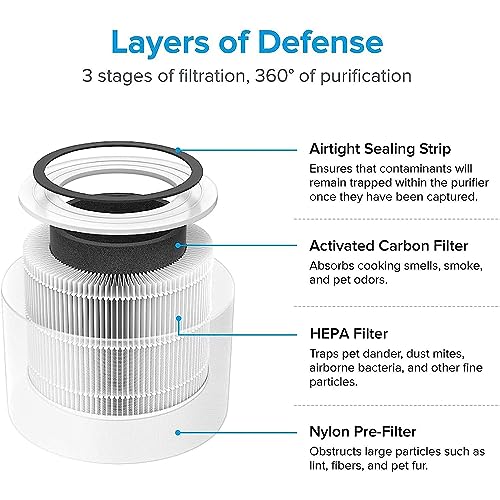 Layers of Defense

3 stages of filtration, 360° of purification

Airtight Sealing Strip

Ensures that contaminants will remain trapped within the purifier once they have been captured.

Activated Carbon Filter

Absorbs cooking smells, smoke, and pet odors.

HEPA Filter

Traps pet dander, dust mites, airborne bacteria, and other fine particles.

Nylon Pre-Filter

Obstructs large particles such as lint, fibers, and pet fur.