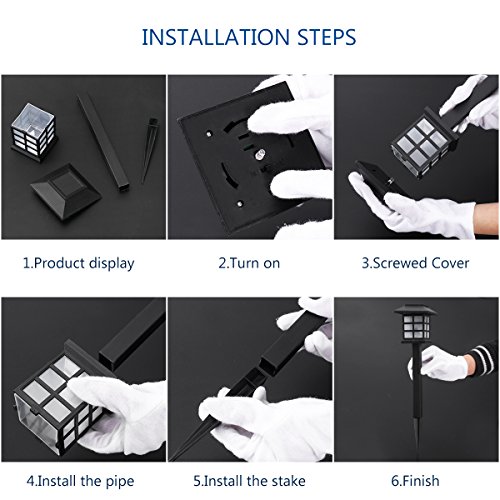 INSTALLATION STEPS

1.Product display

2.Turn on

3.Screwed Cover

4.Install the pipe

5.Install the stake

6.Finish