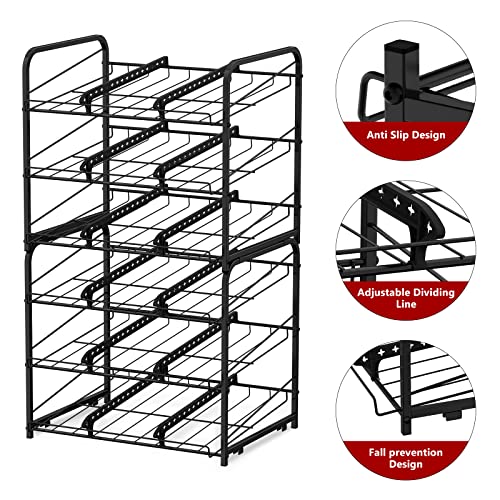 Anti Slip Design

Adjustable Dividing Line

Fall prevention Design