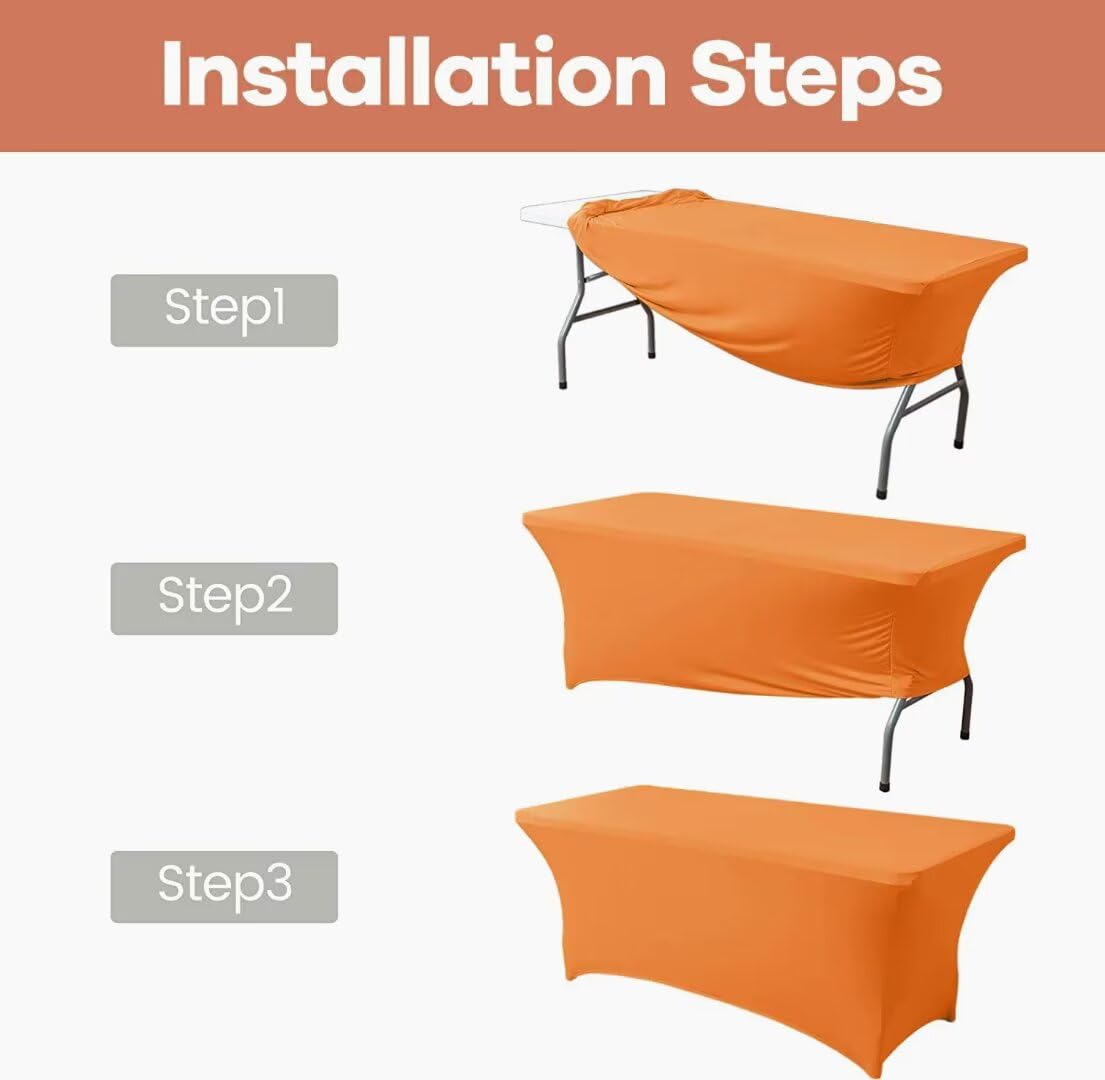 Installation Steps

Step1

Step2

Step3