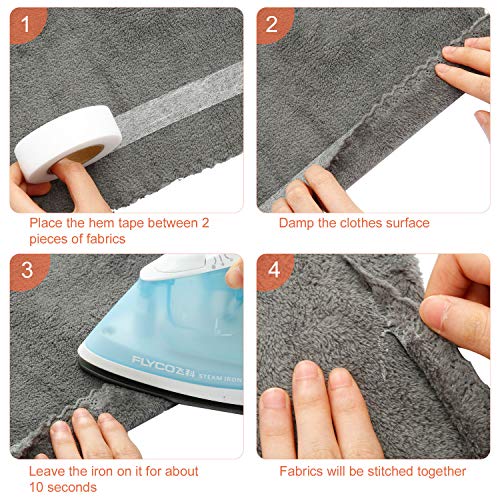 1

Place the hem tape between 2 pieces of fabrics

2

Damp the clothes surface

3

FLYCO飞科 STEAM IRON

Leave the iron on it for about 10 seconds

4

Fabrics will be stitched together