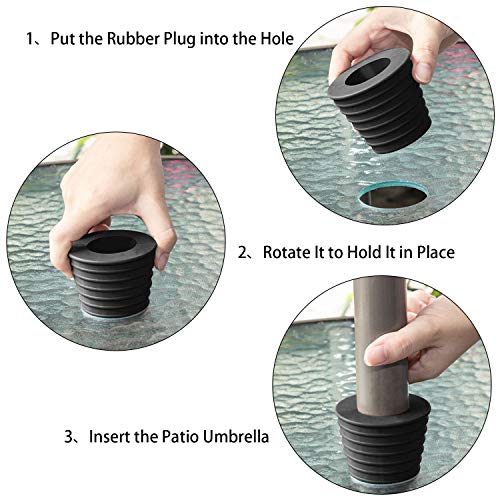 1、Put the Rubber Plug into the Hole

2、Rotate It to Hold It in Place

3、Insert the Patio Umbrella