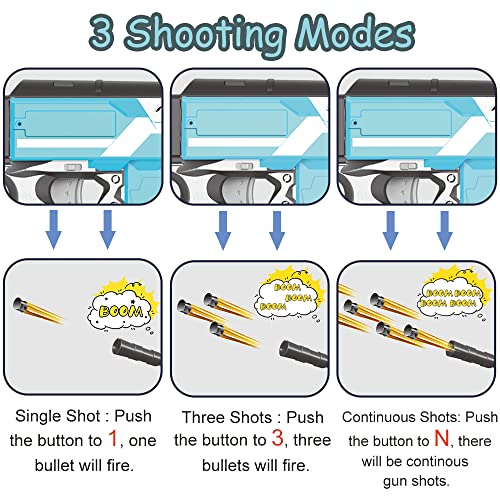 3 Shooting Modes

BOOM

BOOM
BOOM
BOOM

BOOM BOOM
BOOM BOOM

Single Shot : Push the button to 1, one bullet will fire.

Three Shots : Push the button to 3, three bullets will fire.

Continuous Shots: Push the button to N, there will be continous gun shots.