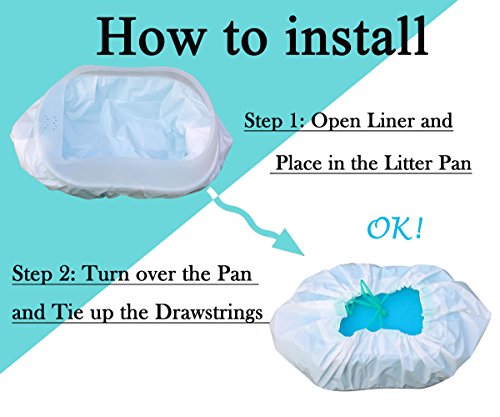 How to install

Step 1: Open Liner and Place in the Litter Pan

OK!

Step 2: Turn over the Pan and Tie up the Drawstrings