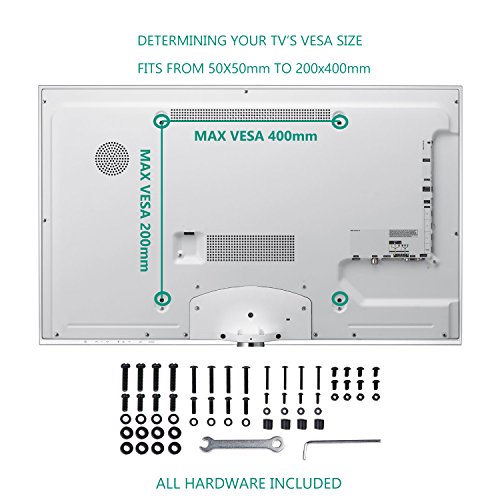 DETERMINING YOUR TV'S VESA SIZE

FITS FROM 50X50mm TO 200x400mm

MAX VESA 400mm

MAX VESA 200mm

ALL HARDWARE INCLUDED